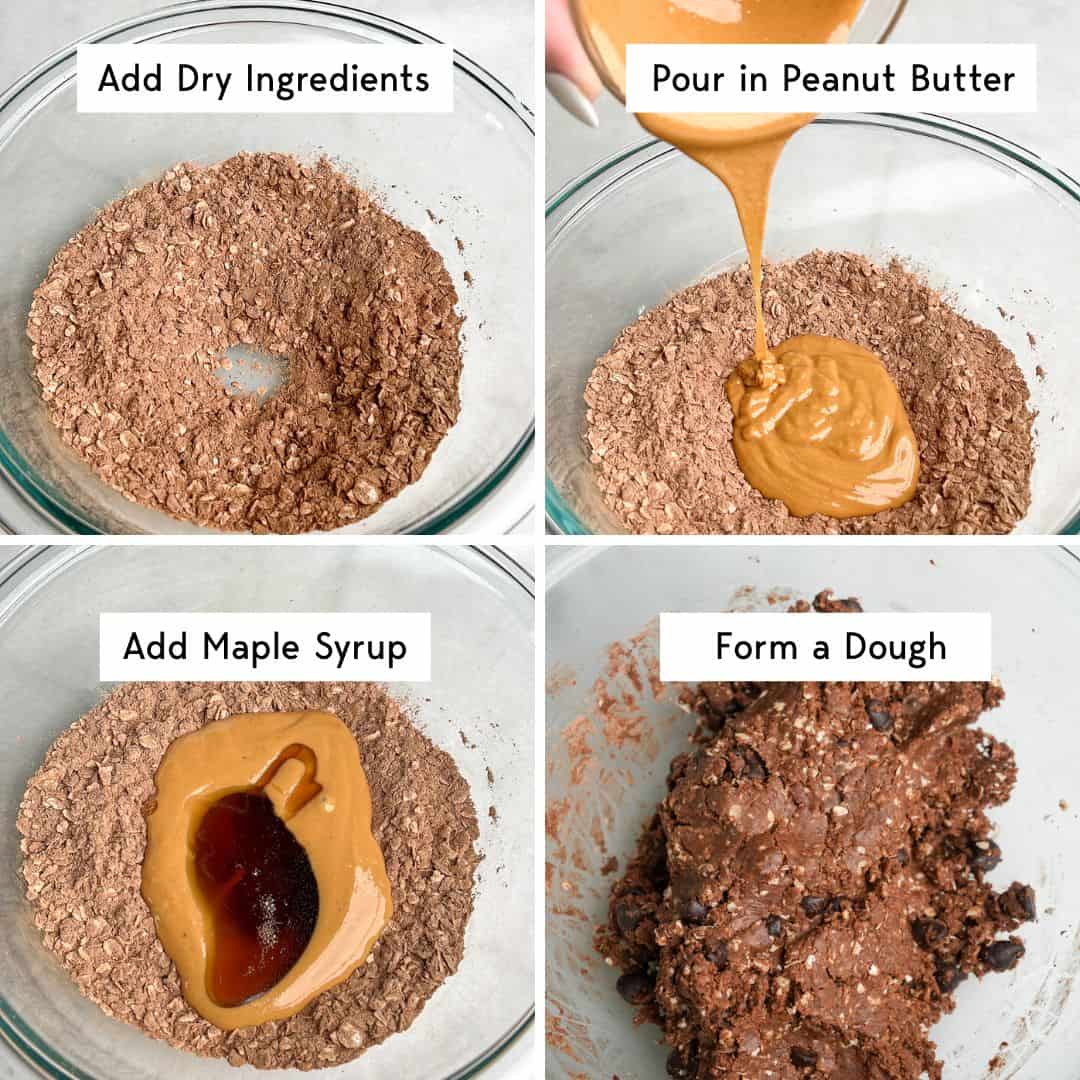 Add Dry Ingredients

Pour in Peanut Butter

Add Maple Syrup

Form a Dough