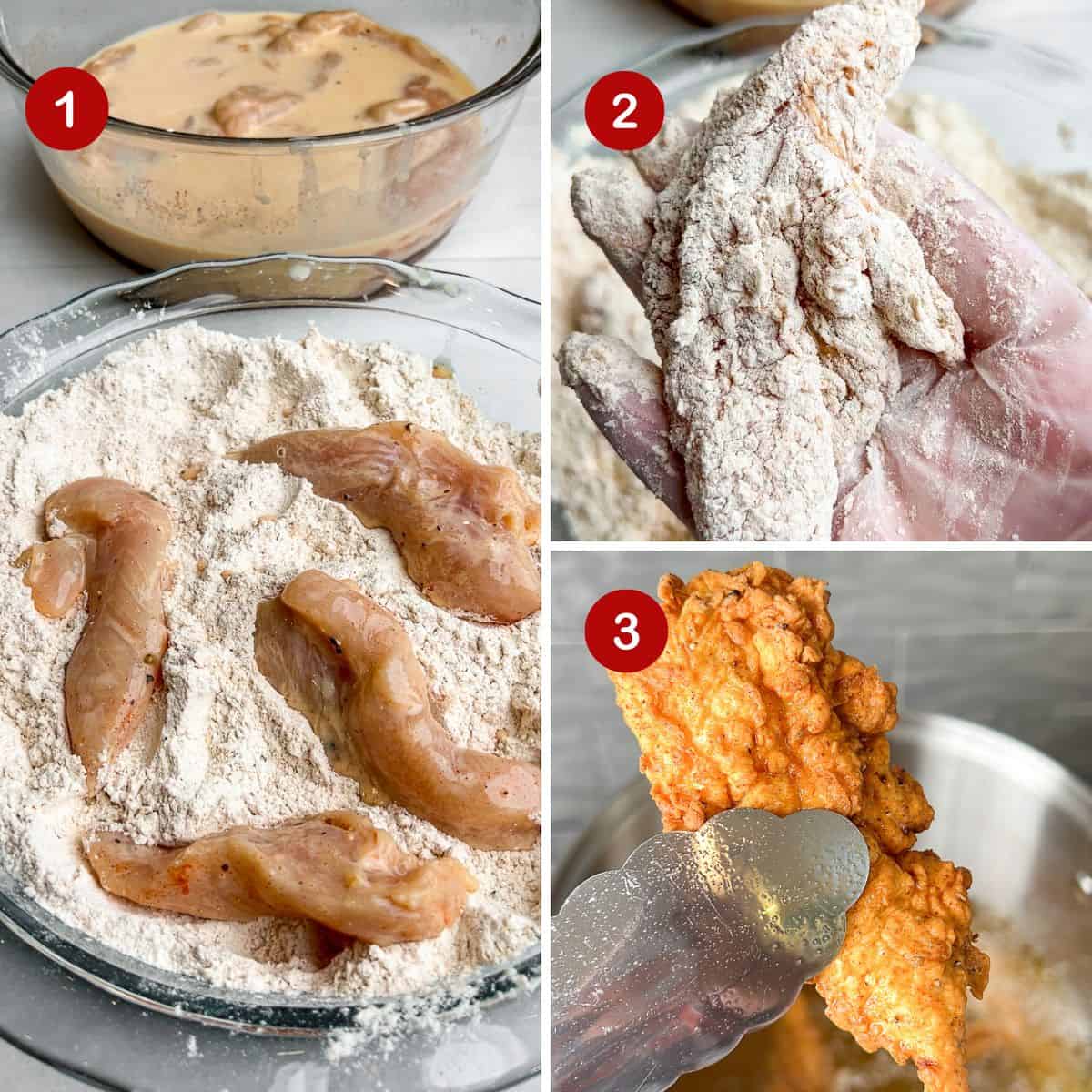 1

2

3