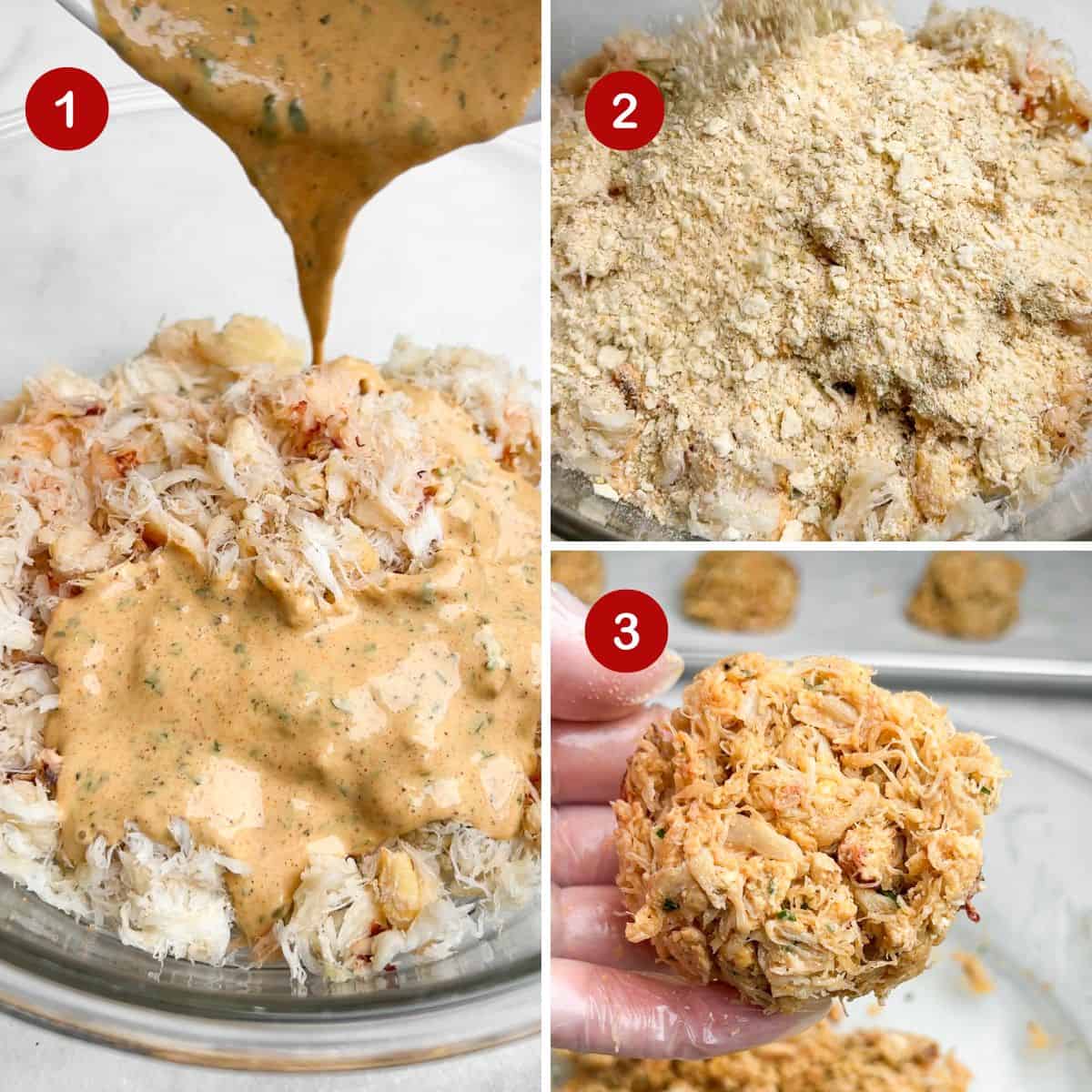 1

2

3